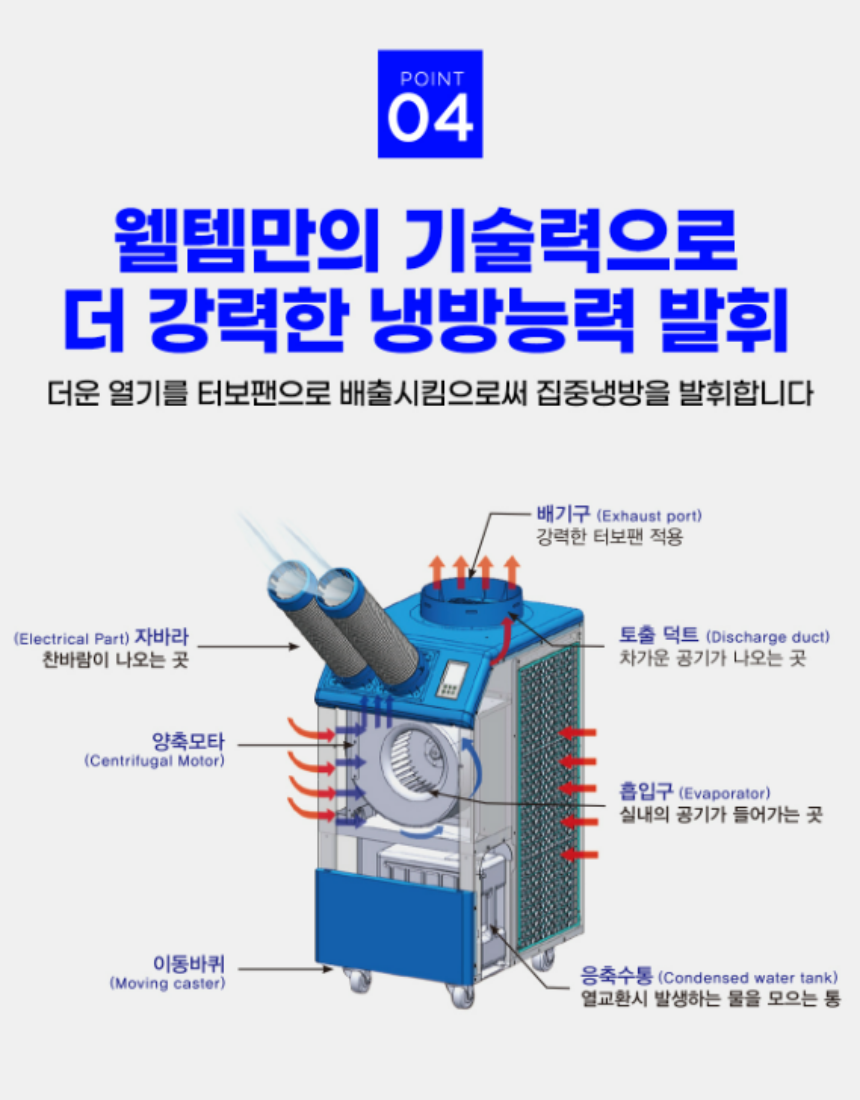 POINT
04

웰템만의 기술력으로
더 강력한 냉방능력 발휘

더운 열기를 터보팬으로 배출시킴으로써 집중냉방을 발휘합니다

배기구 (Exhaust port)
강력한 터보팬 적용

(Electrical Part) 자바라
찬바람이 나오는 곳

토출 덕트 (Discharge duct)
차가운 공기가 나오는 곳

양축모타
(Centrifugal Motor)

흡입구 (Evaporator)
실내의 공기가 들어가는 곳

이동바퀴
(Moving caster)

응축수통 (Condensed water tank)
열교환시 발생하는 물을 모으는 통